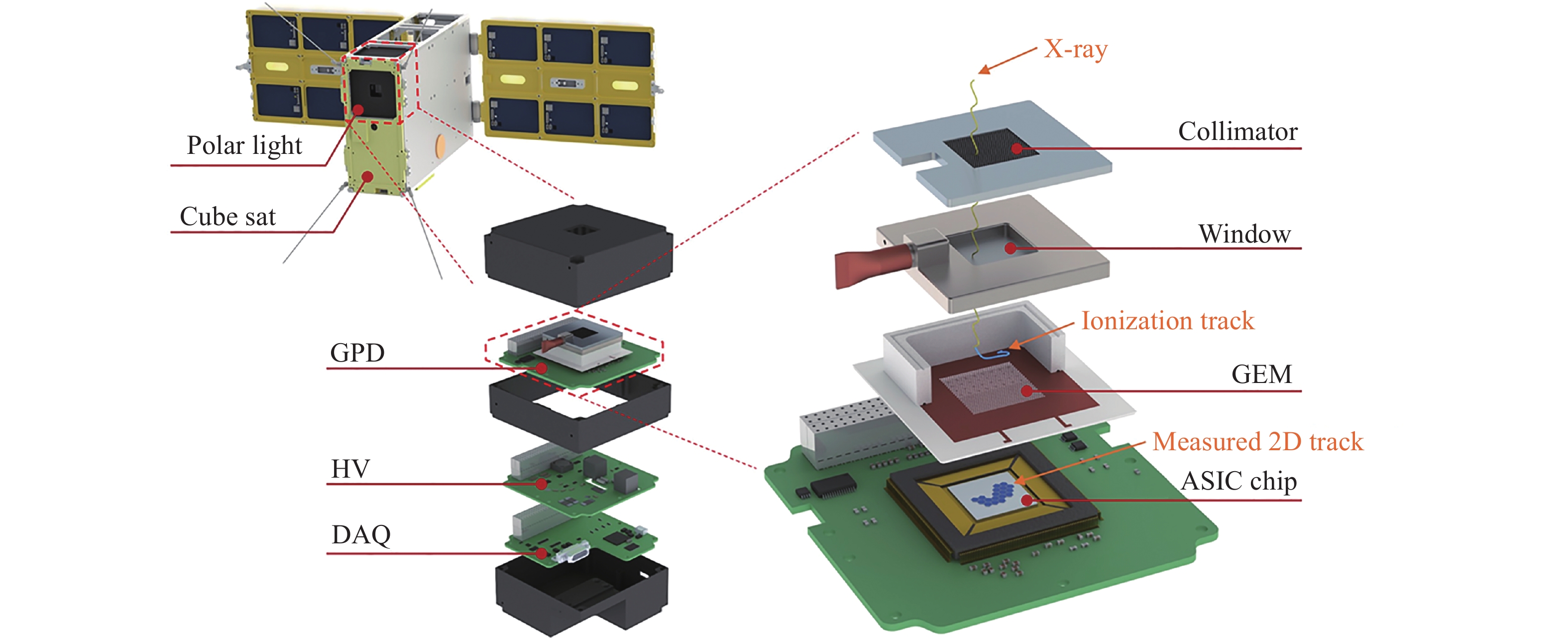 Polar light

Cube sat

GPD

HV

DAQ

X-ray

Collimator

Window

Ionization track

GEM

Measured 2D track

ASIC chip