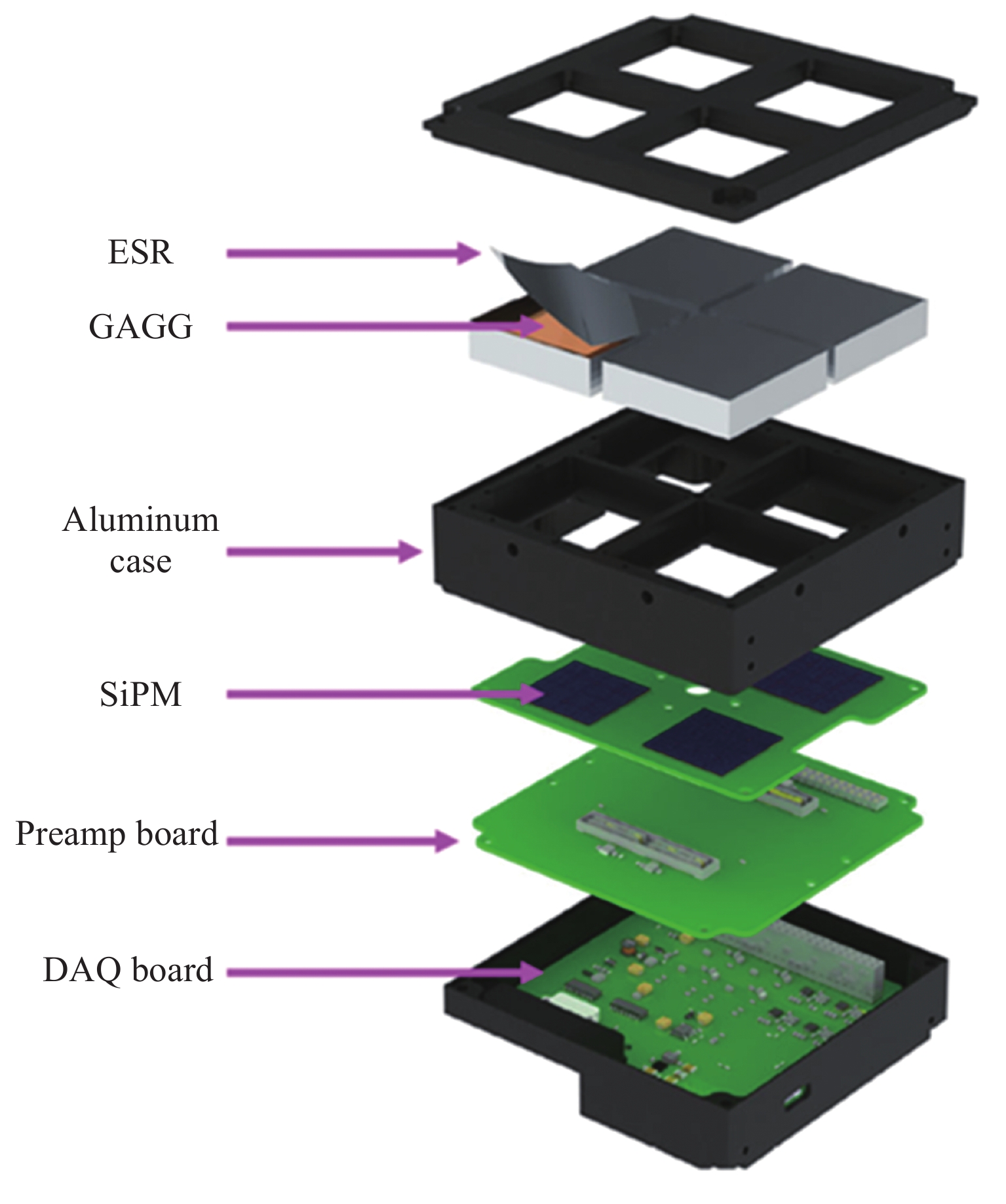 ESR

GAGG

Aluminum case

SiPM

Preamp board

DAQ board