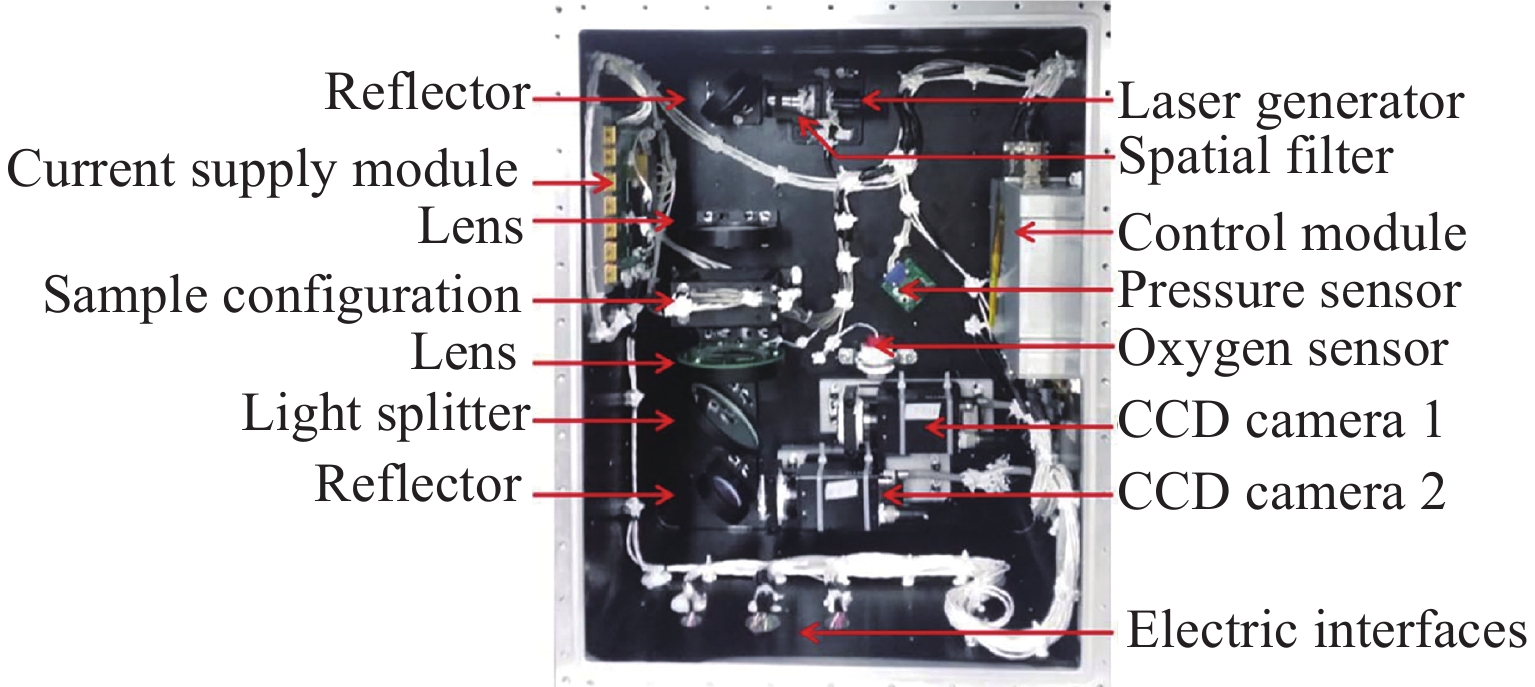 Reflector
Current supply module
Lens
Sample configuration
Lens
Light splitter
Reflector

Laser generator
Spatial filter
Control module
Pressure sensor
Oxygen sensor
CCD camera 1
CCD camera 2
Electric interfaces