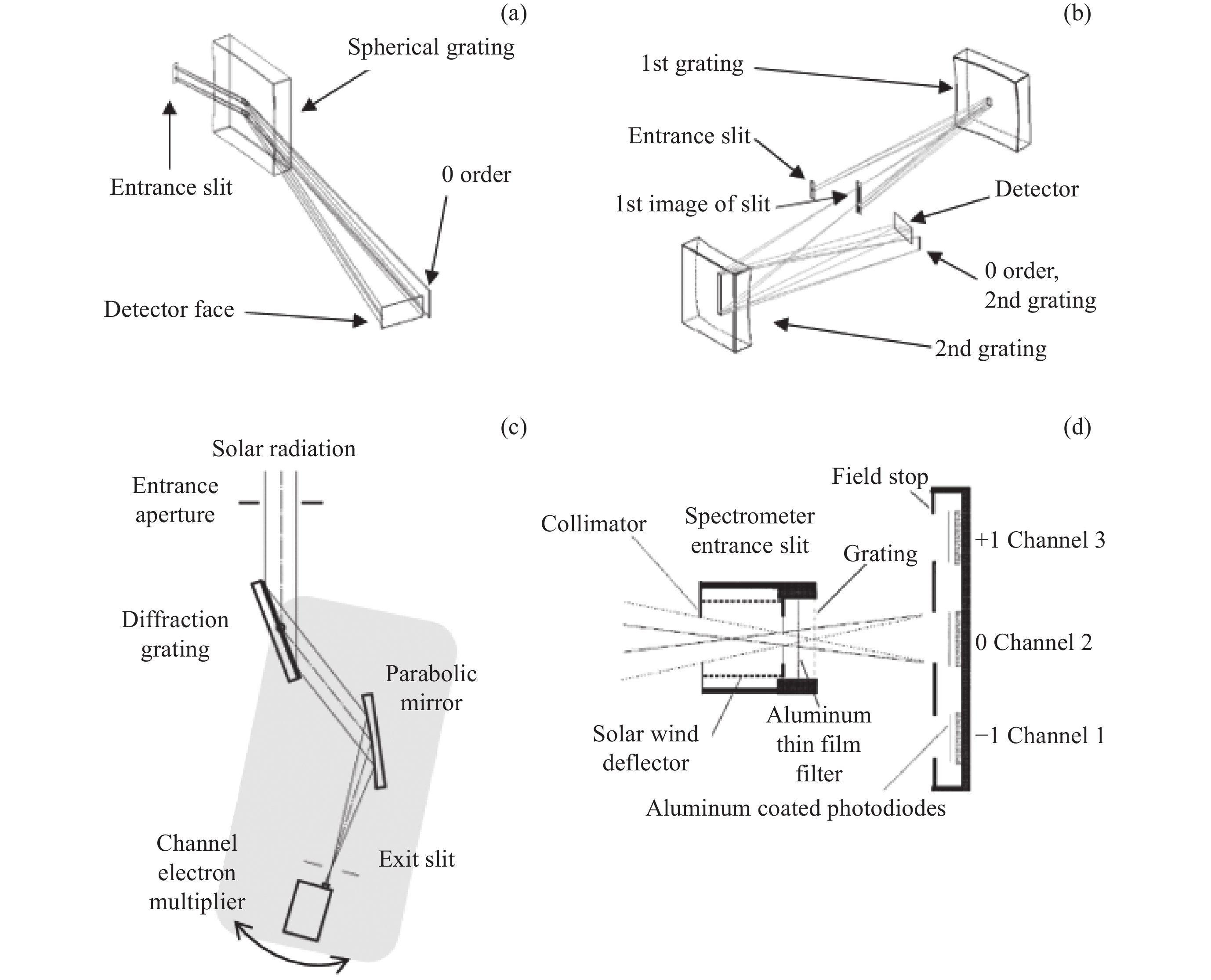 (a)

Spherical grating

Entrance slit

0 order

Detector face

(b)

1st grating

Entrance slit

1st image of slit

Detector

0 order, 2nd grating

2nd grating

(c)

Solar radiation

Entrance aperture

Diffraction grating

Parabolic mirror

Channel electron multiplier

Exit slit

(d)

Field stop

Collimator

Spectrometer entrance slit

Grating

+1 Channel 3

0 Channel 2

−1 Channel 1

Solar wind deflector

Aluminum thin film filter

Aluminum coated photodiodes