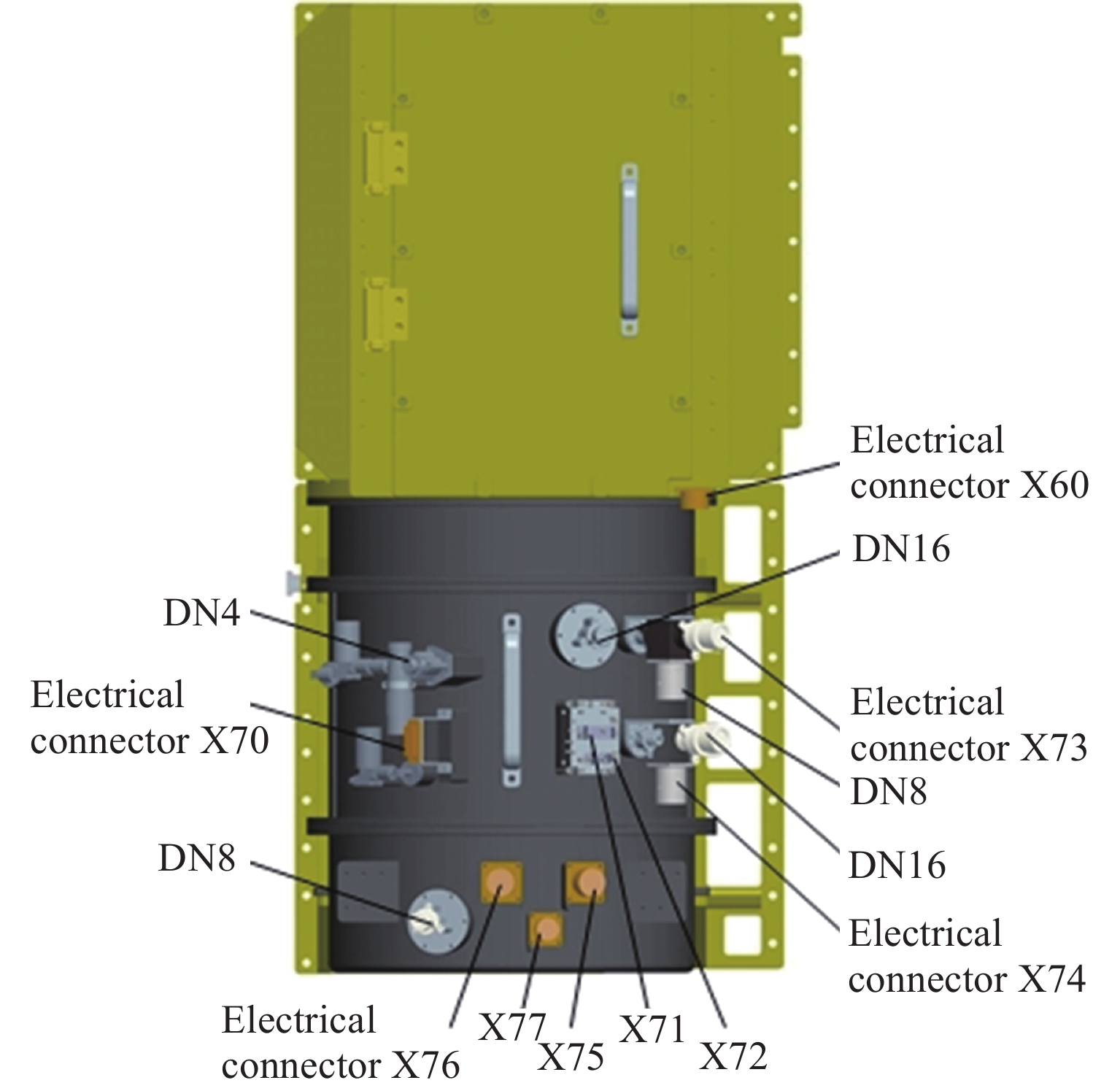 Electrical connector X60

DN16

DN4

Electrical connector X70

Electrical connector X73

DN8

DN16

DN8

Electrical connector X74

Electrical connector X76

X77

X75

X71

X72