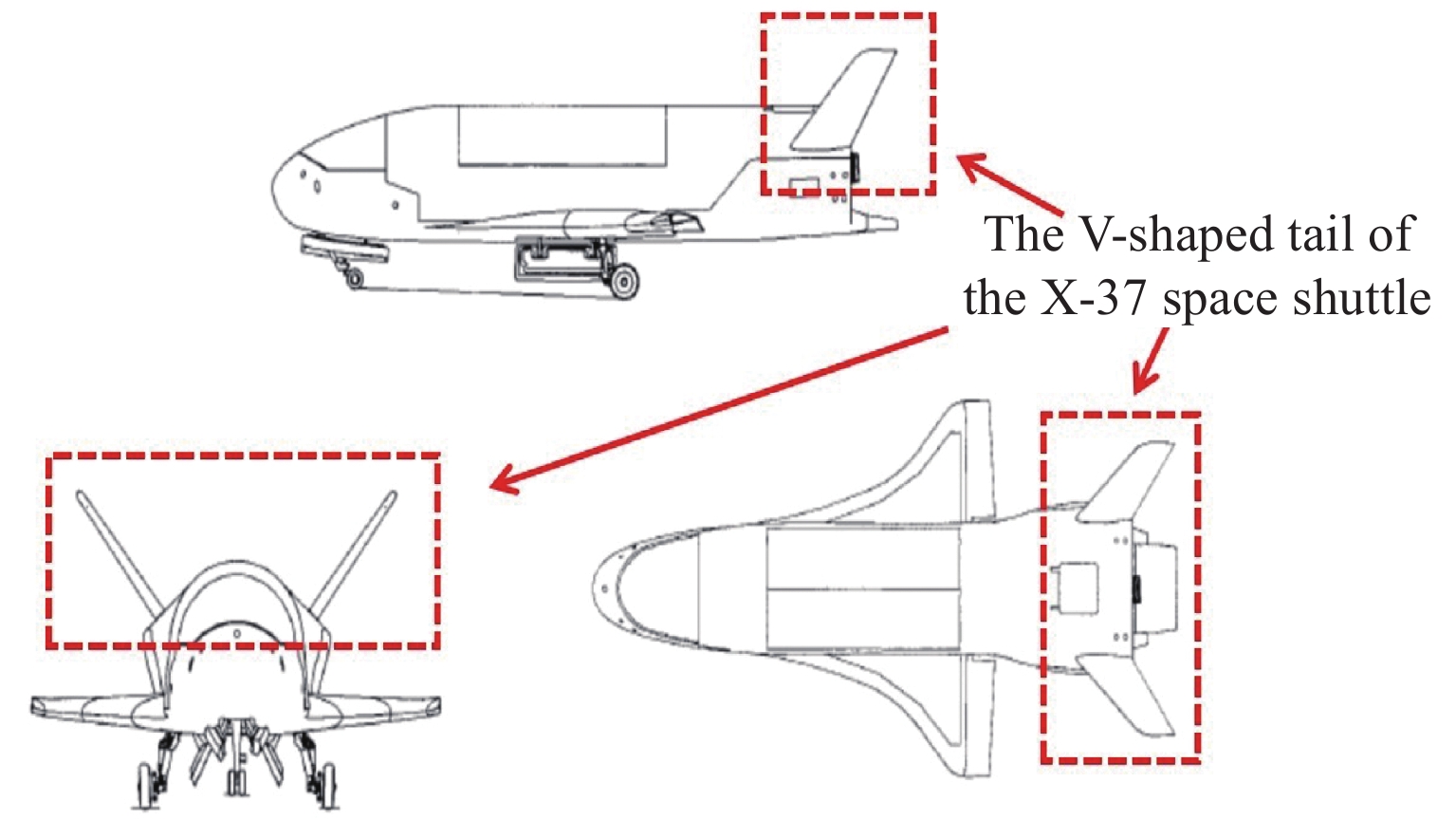 The V-shaped tail of the X-37 space shuttle