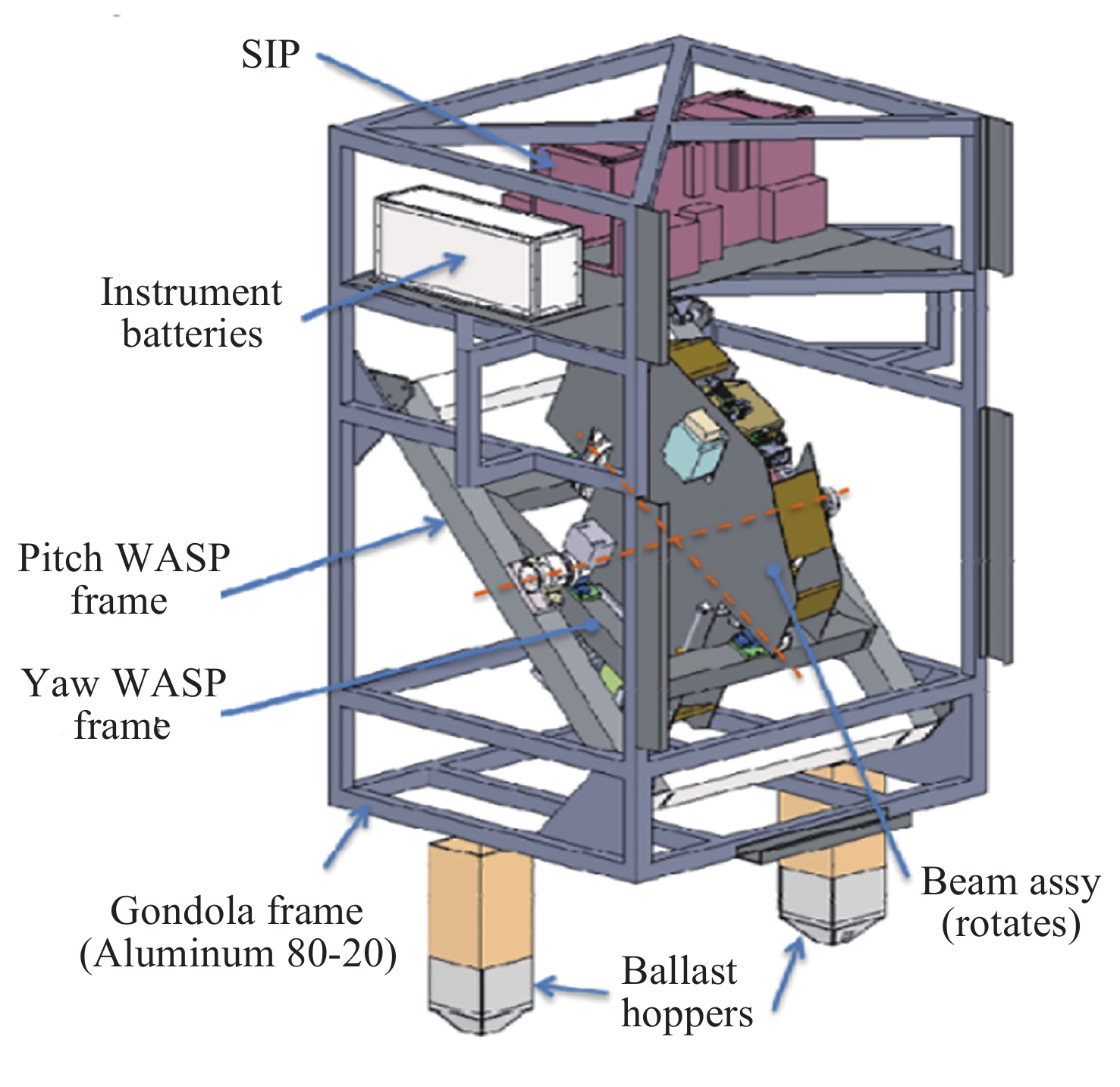 SIP

Instrument batteries

Pitch WASP frame

Yaw WASP frame

Gondola frame (Aluminum 80-20)

Ballast hoppers

Beam assy (rotates)