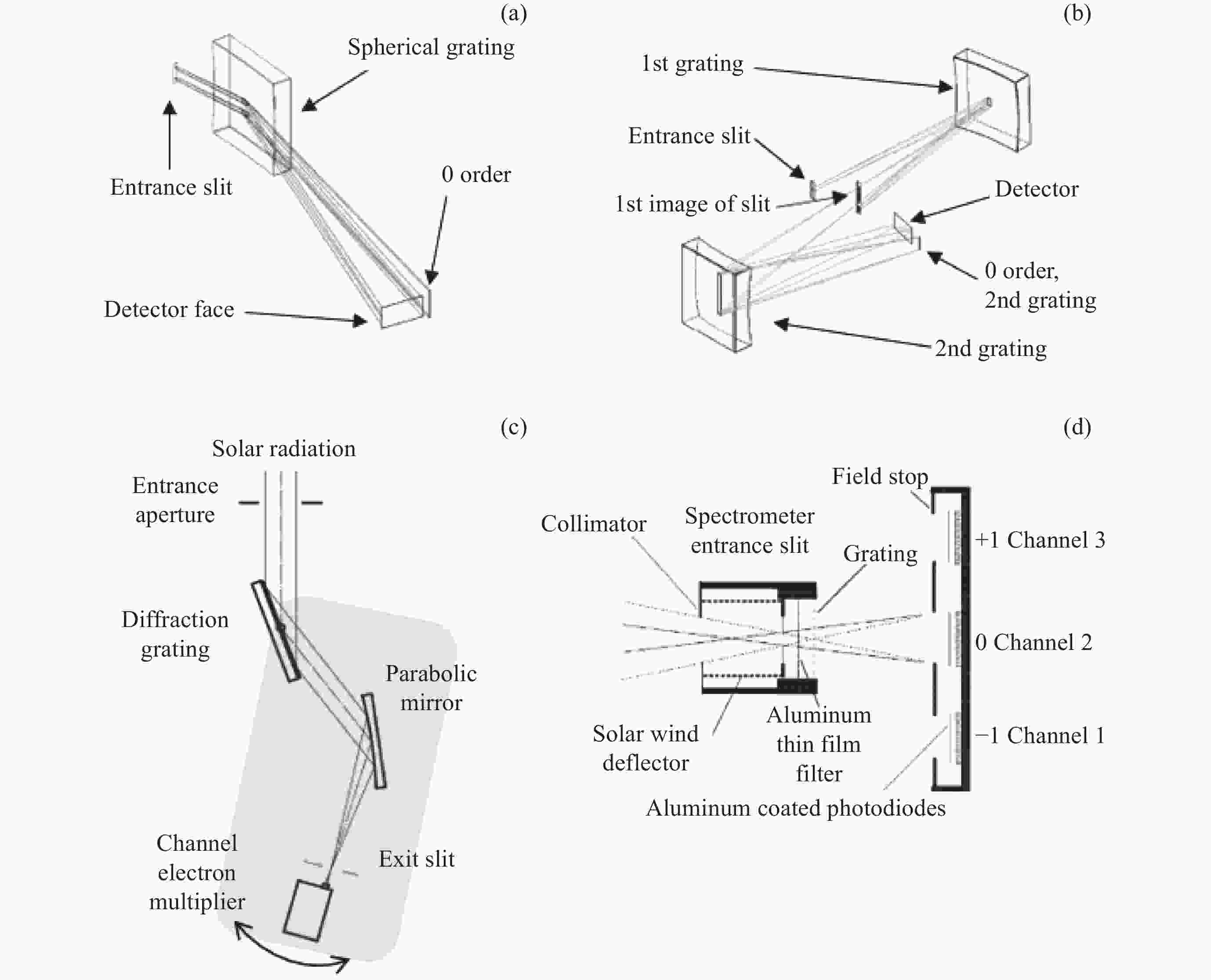 (a)

Spherical grating

Entrance slit

0 order

Detector face

(b)

1st grating

Entrance slit

1st image of slit

Detector

0 order, 2nd grating

2nd grating

(c)

Solar radiation

Entrance aperture

Diffraction grating

Parabolic mirror

Channel electron multiplier

Exit slit

(d)

Field stop

Collimator

Spectrometer entrance slit

Grating

+1 Channel 3

0 Channel 2

−1 Channel 1

Solar wind deflector

Aluminum thin film filter

Aluminum coated photodiodes