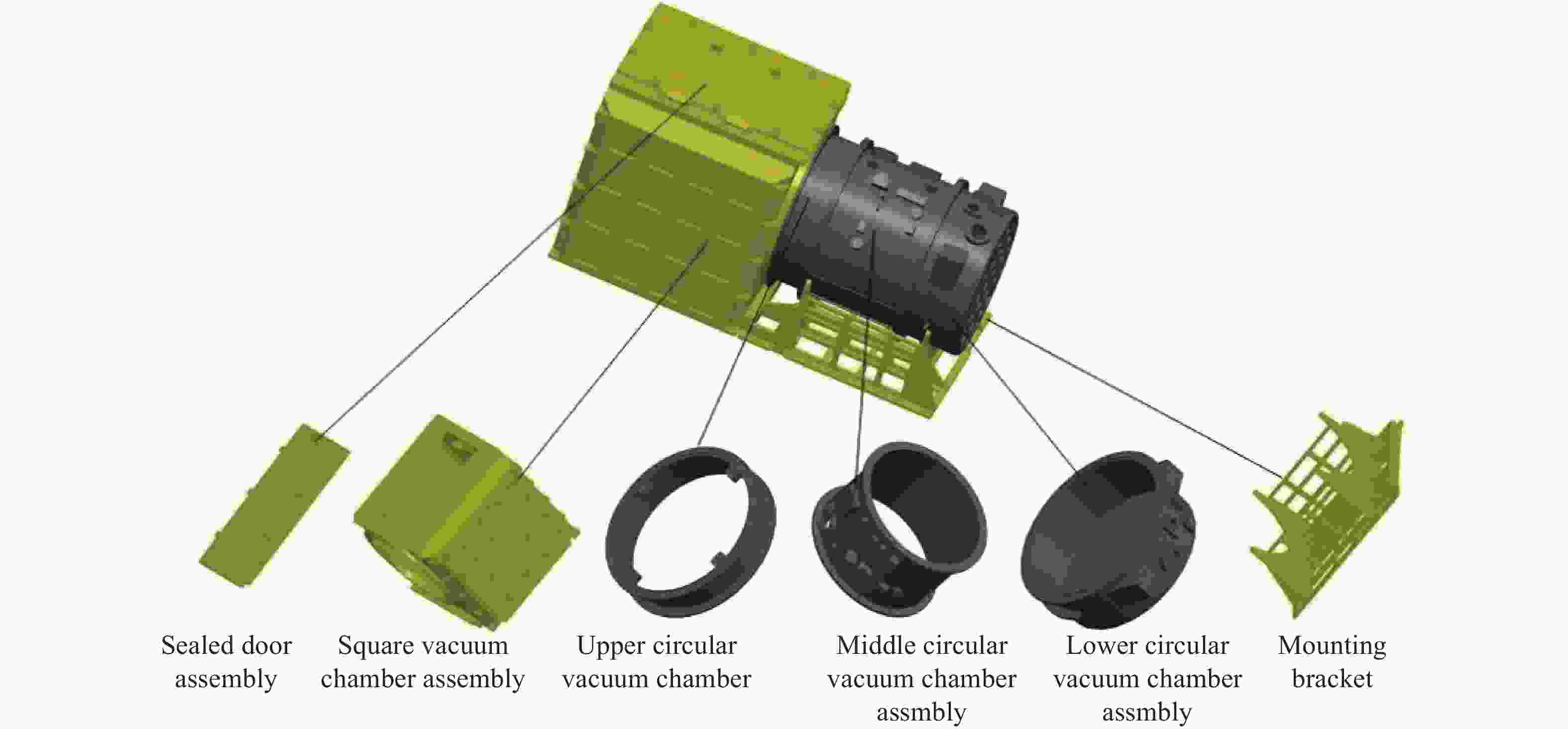 Sealed door assembly

Square vacuum chamber assembly

Upper circular vacuum chamber

Middle circular vacuum chamber assmbly

Lower circular vacuum chamber assmbly

Mounting bracket