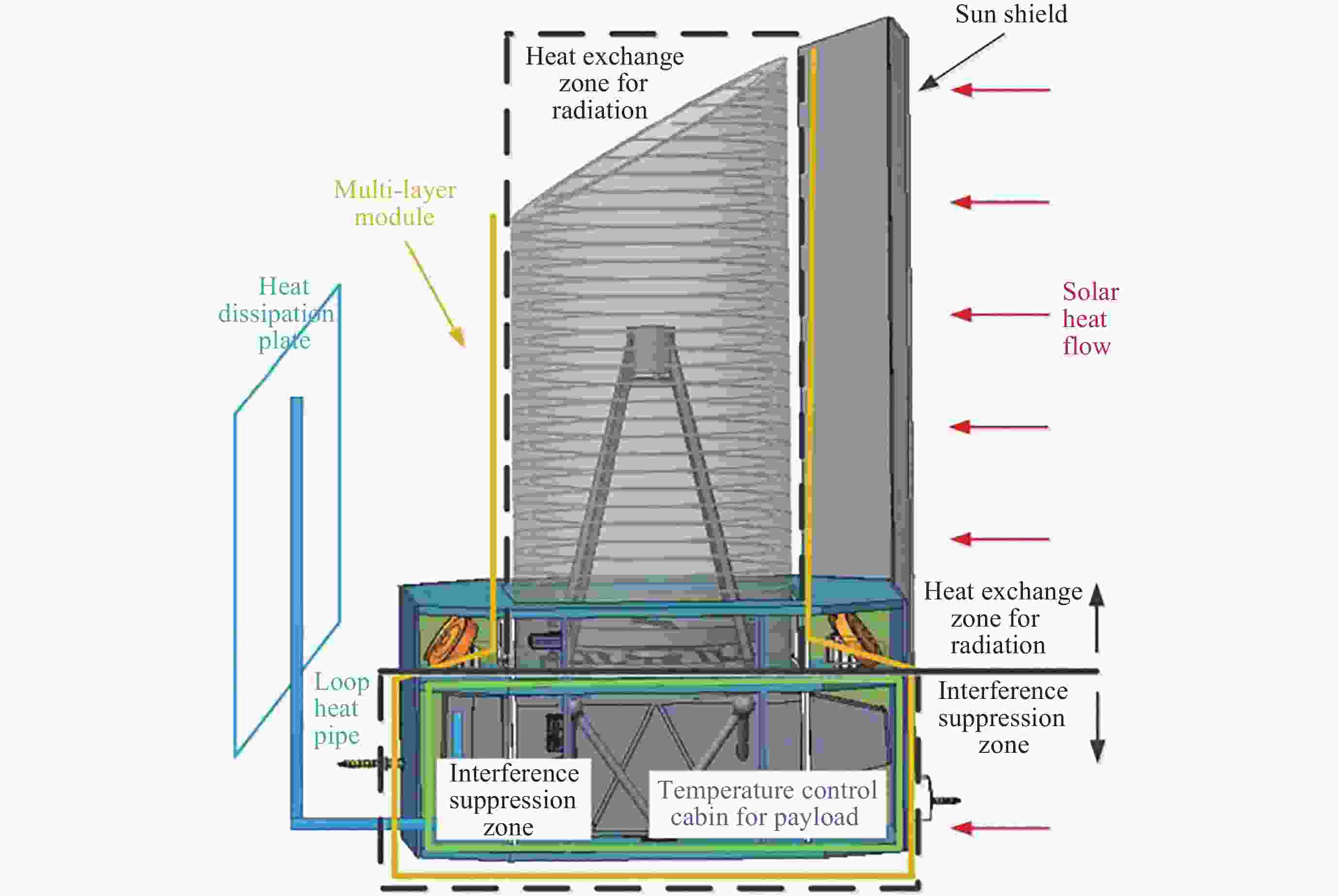 Sun shield

Heat exchange zone for radiation

Multi-layer module

Heat dissipation plate

Solar heat flow

Heat exchange zone for radiation

Loop heat pipe

Interference suppression zone

Interference suppression zone

Temperature control cabin for payload