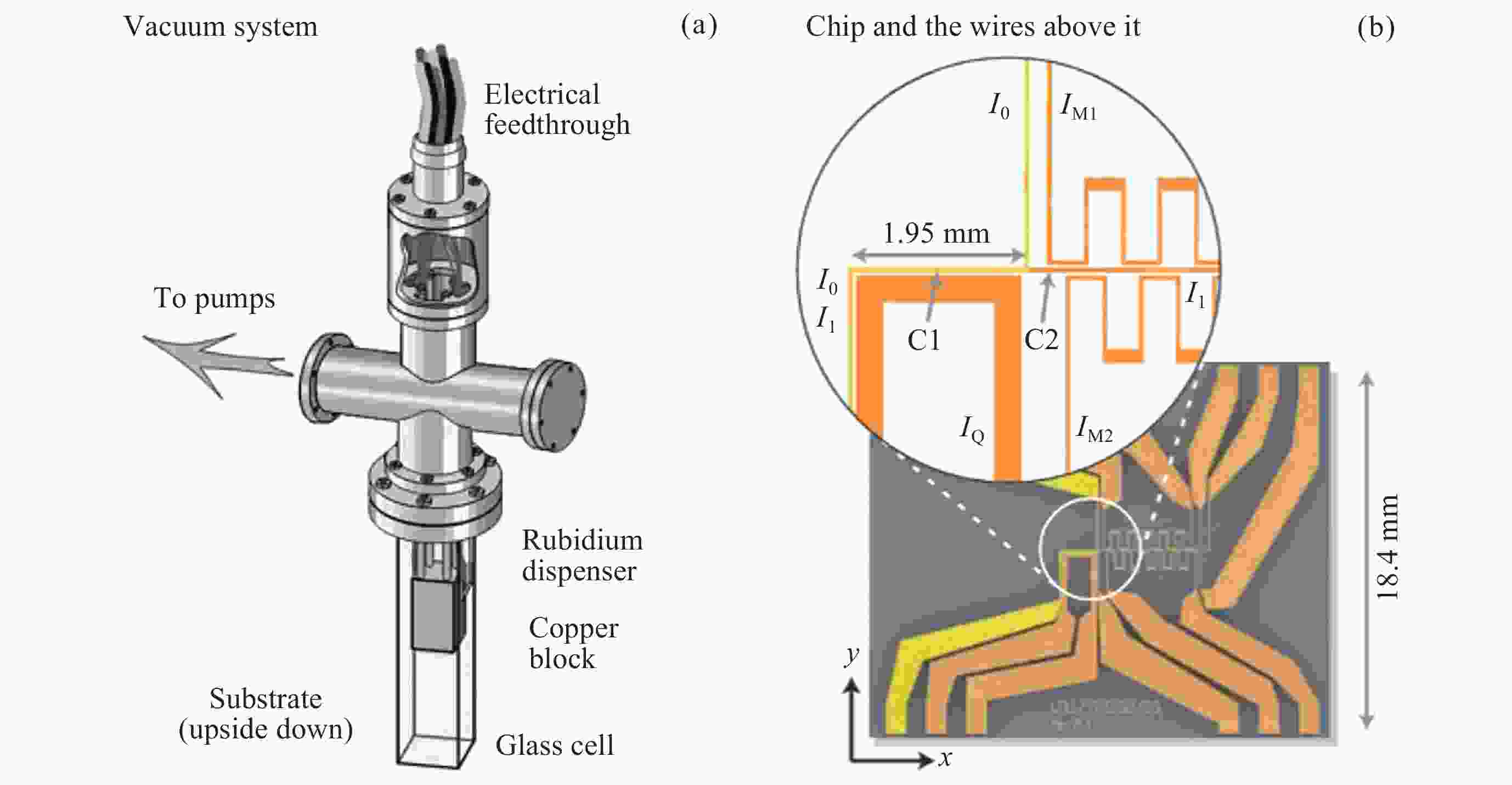 Vacuum system

(a)

Electrical feedthrough

To pumps

Rubidium dispenser

Copper block

Substrate (upside down)

Glass cell

Chip and the wires above it

(b)

$I_0$

$I_{M1}$

1.95 mm

$I_0$

$I_1$

C1

C2

$I_1$

$I_Q$

$I_{M2}$

18.4 mm

$y$

$x$