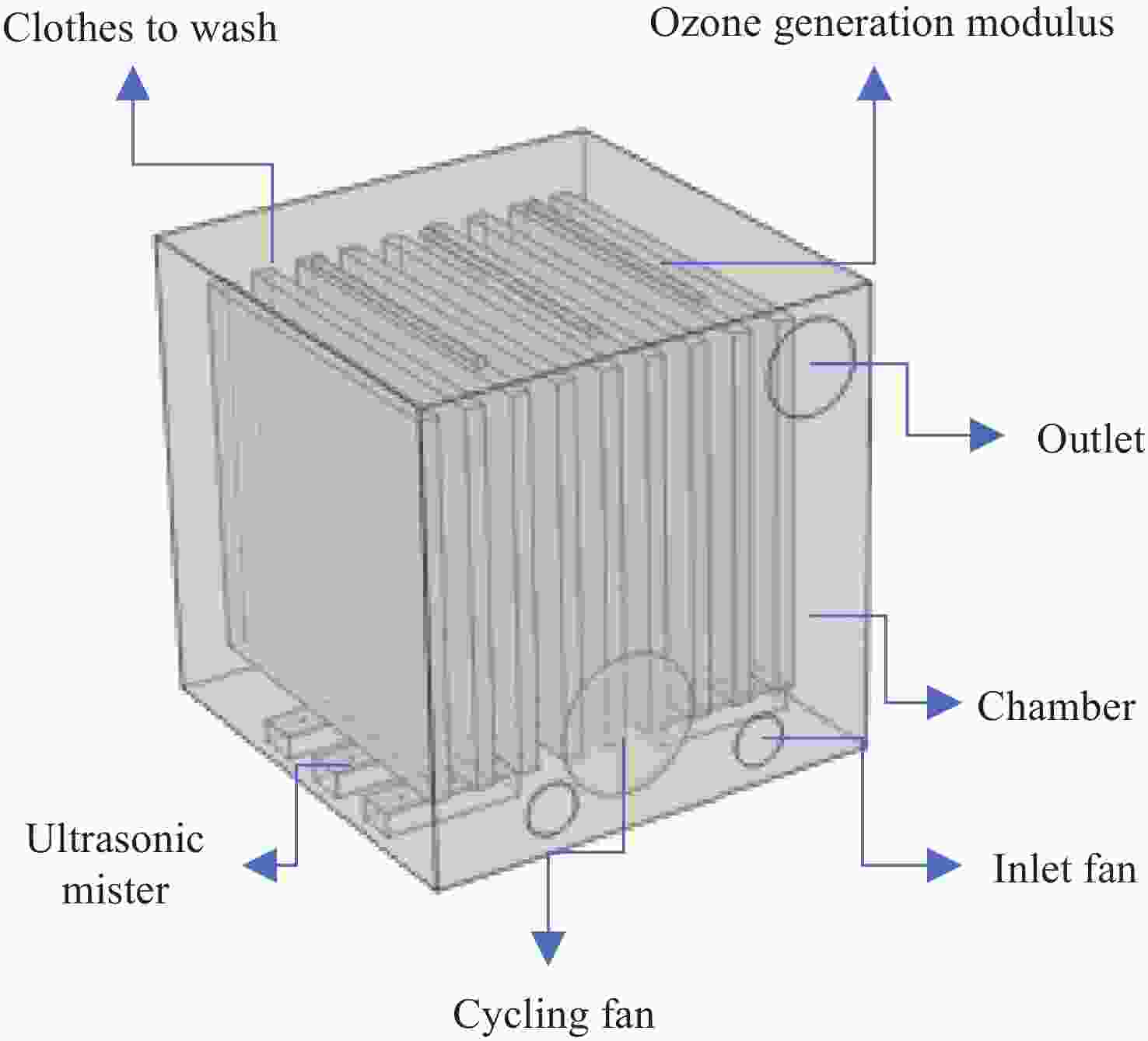 Clothes to wash

Ozone generation modulus

Outlet

Chamber

Ultrasonic mister

Inlet fan

Cycling fan