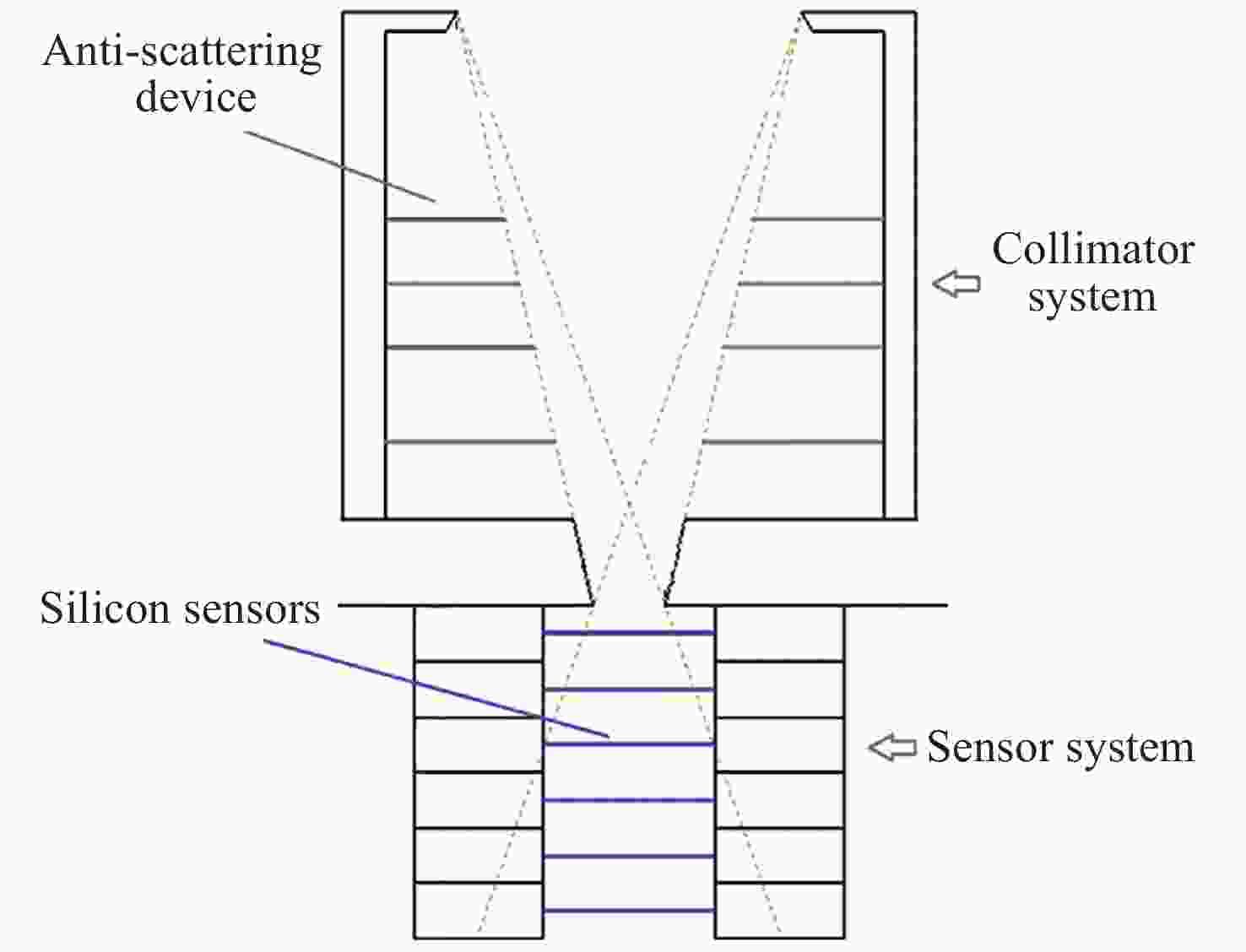 Anti-scattering device

Collimator system

Silicon sensors

Sensor system