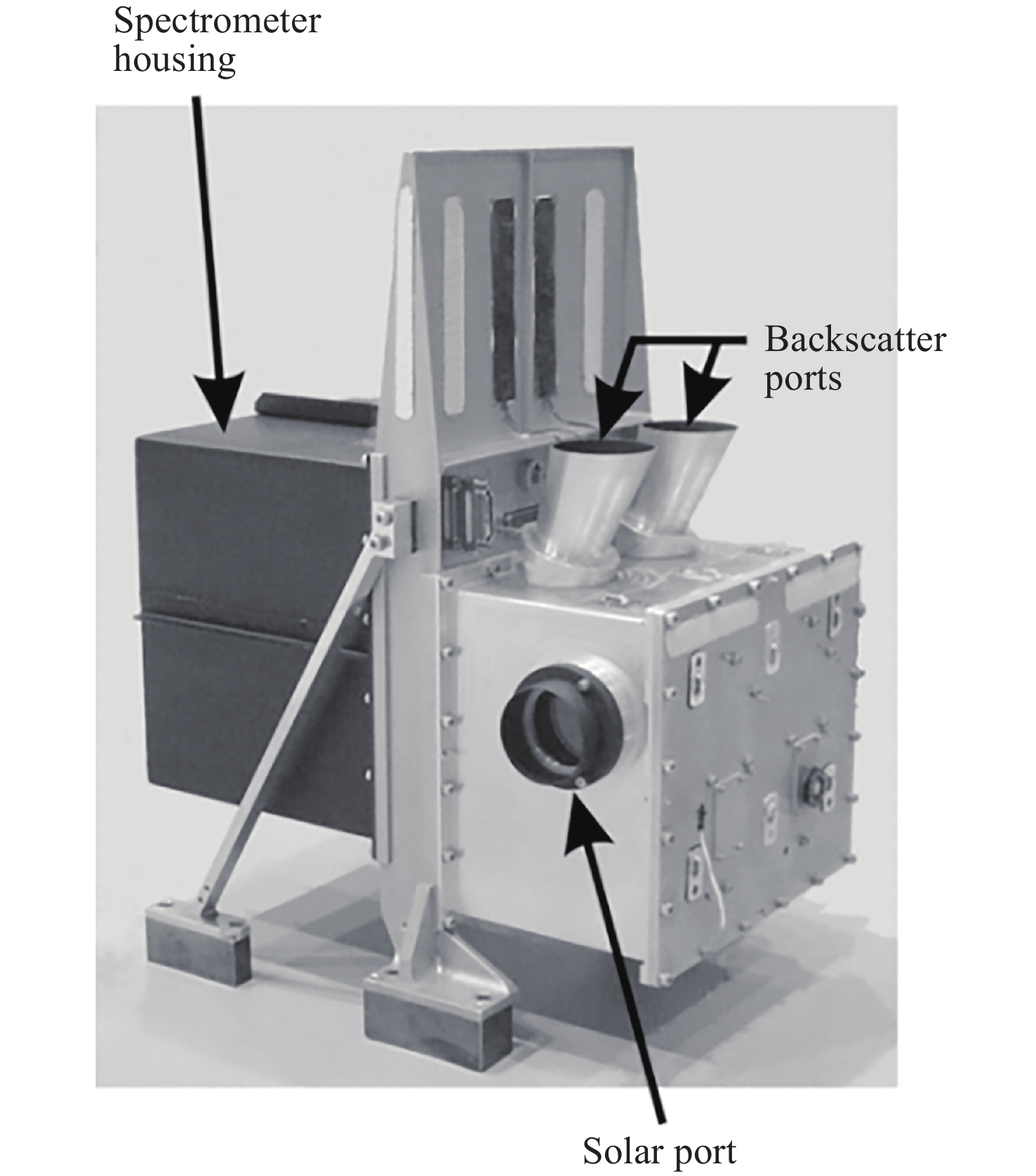 Spectrometer housing

Backscatter ports

Solar port