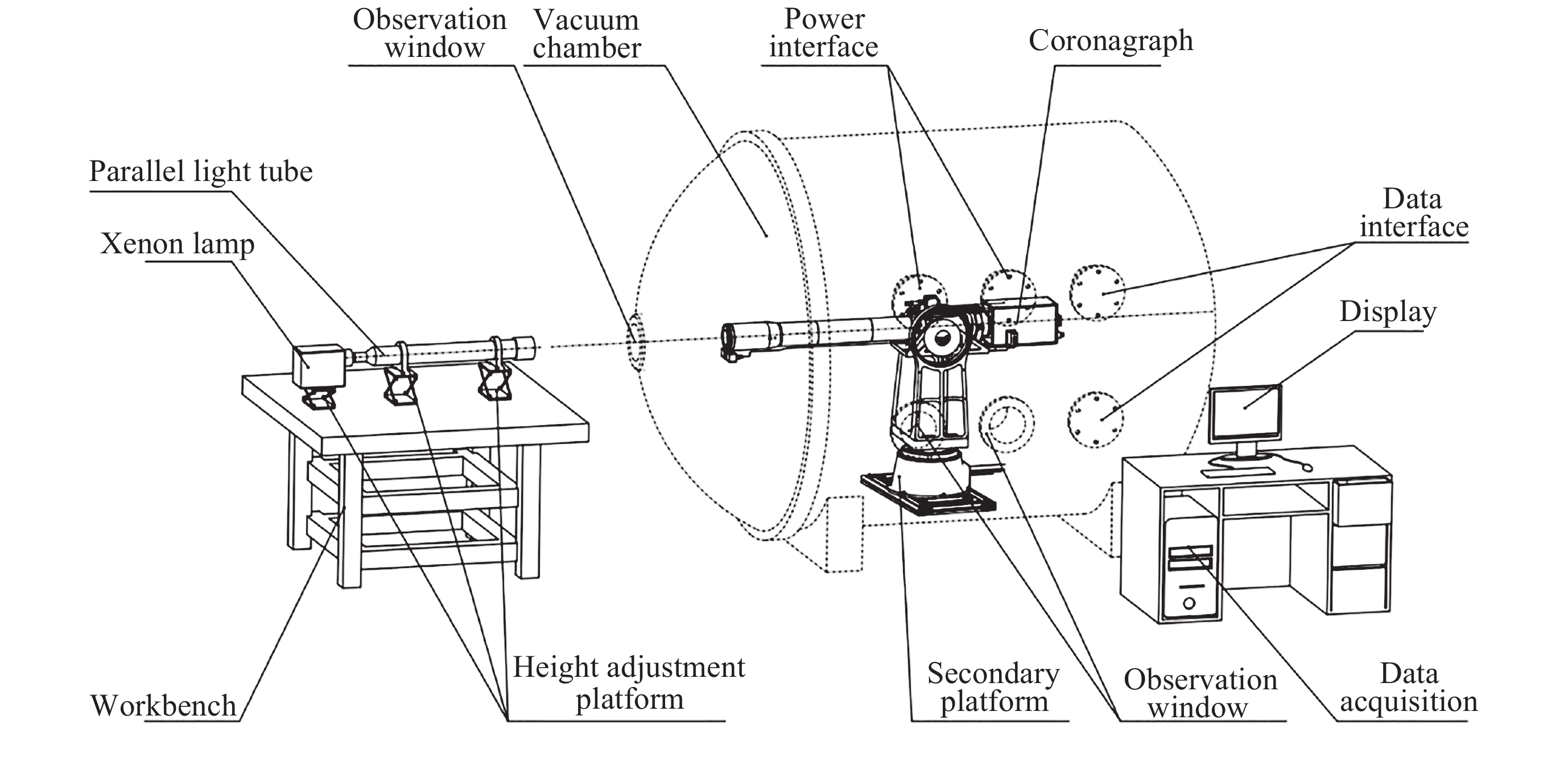 Observation window
Vacuum chamber
Power interface
Coronagraph
Parallel light tube
Xenon lamp
Data interface
Display
Workbench
Height adjustment platform
Secondary platform
Observation window
Data acquisition