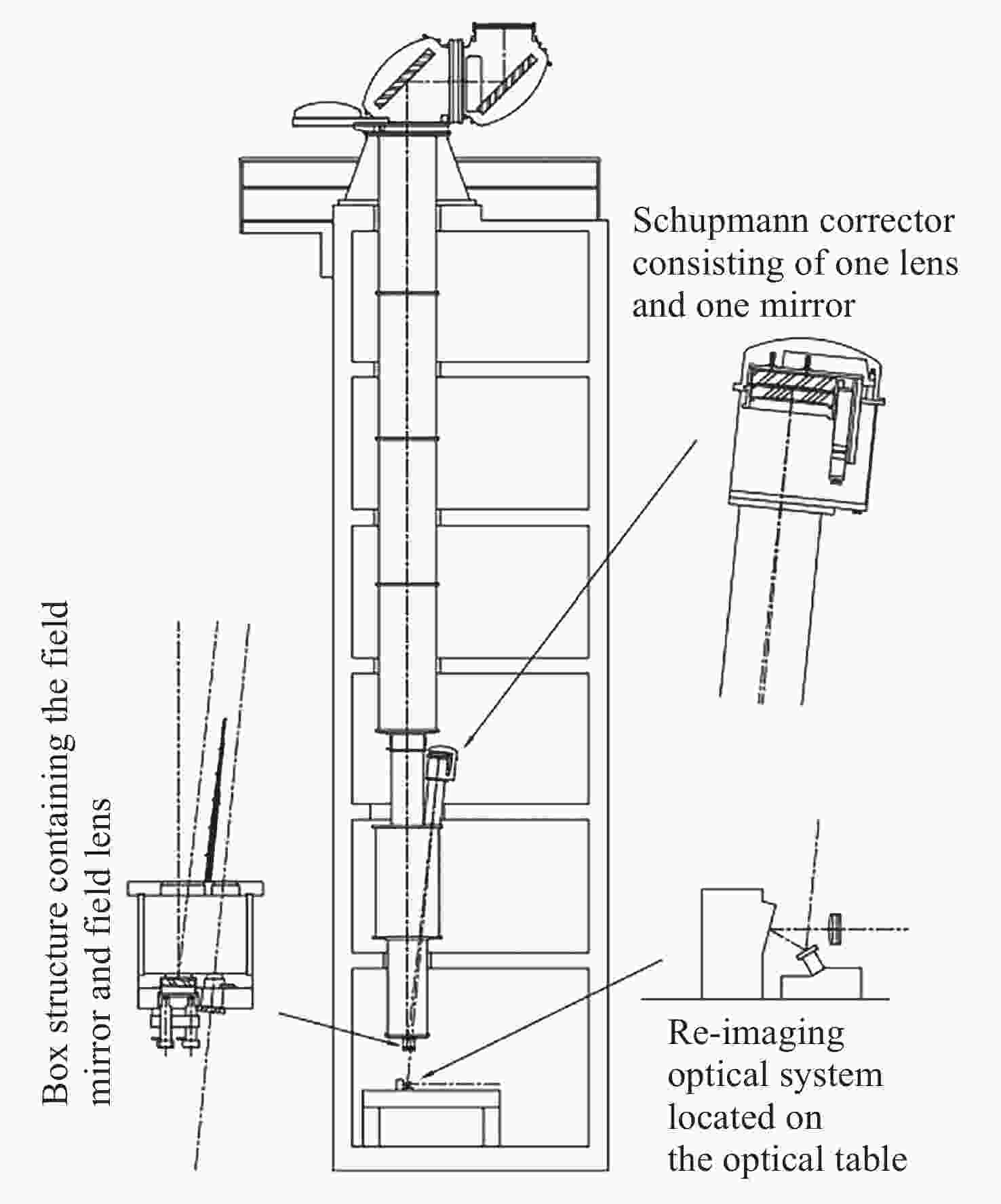 Schupmann corrector consisting of one lens and one mirror

Box structure containing the field mirror and field lens

Re-imaging optical system located on the optical table