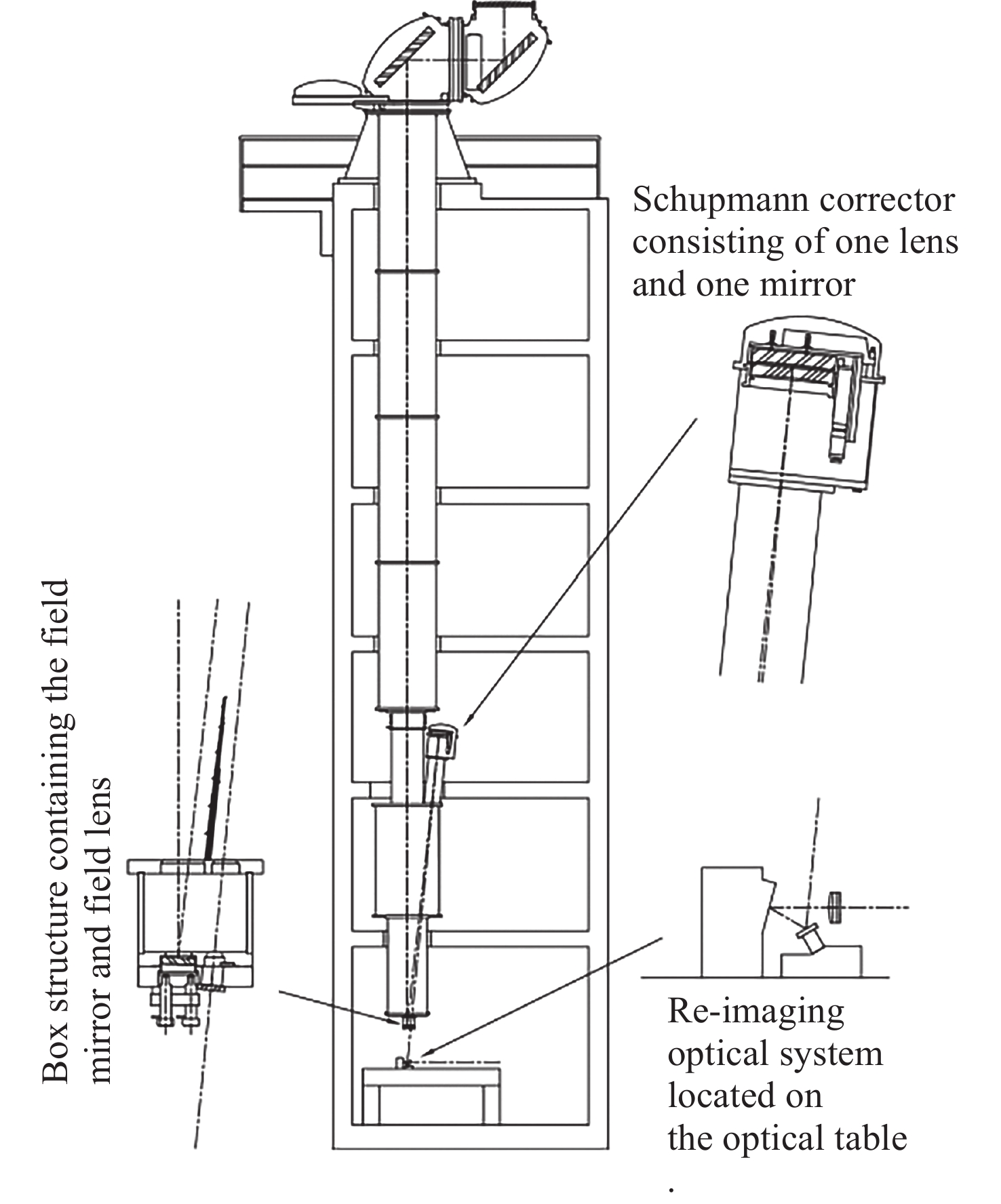 Schupmann corrector consisting of one lens and one mirror

Box structure containing the field mirror and field lens

Re-imaging optical system located on the optical table
.